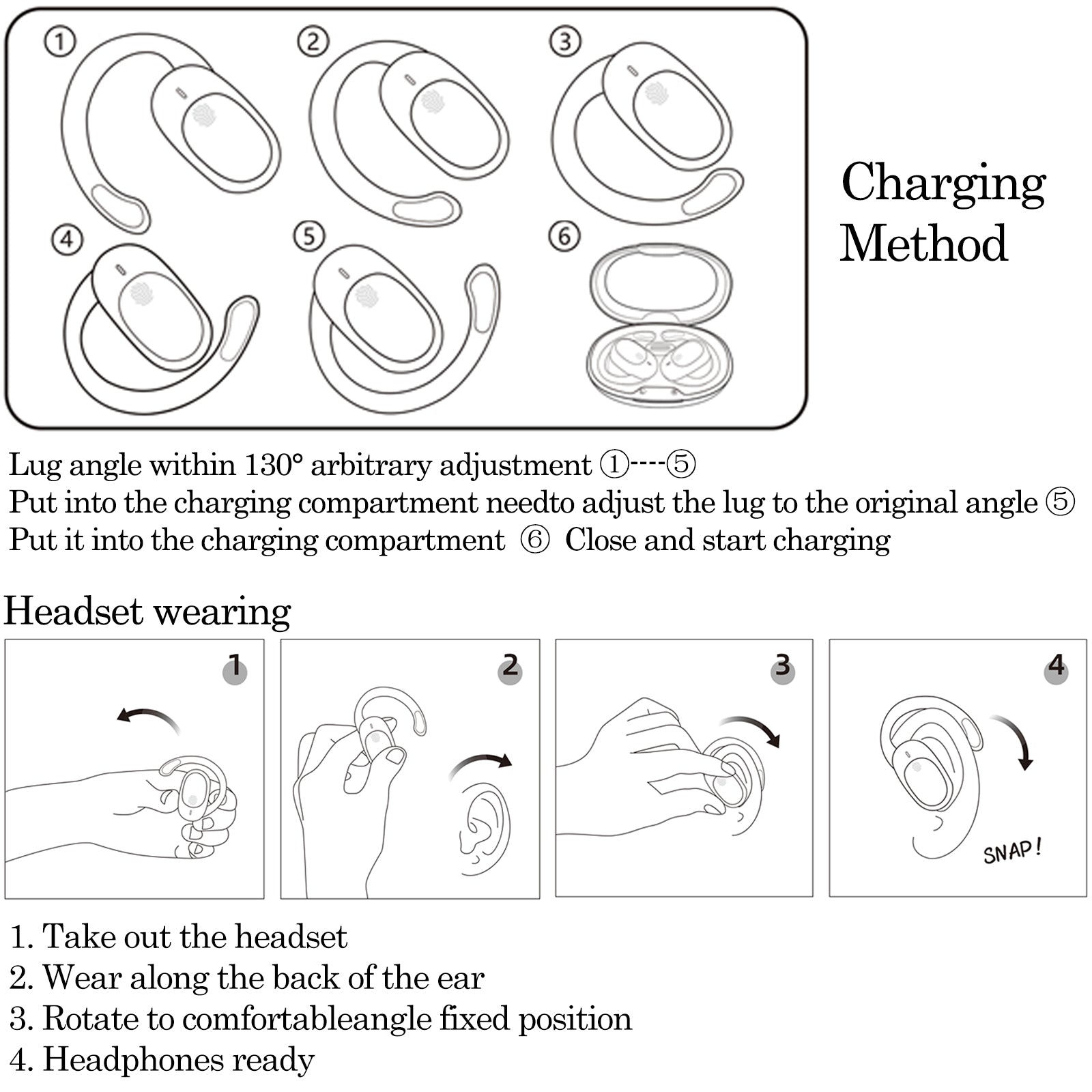 ①
②
③
④
⑤
⑥

Charging Method

Lug angle within 130° arbitrary adjustment ①----⑤
Put into the charging compartment needto adjust the lug to the original angle ⑤
Put it into the charging compartment ⑥ Close and start charging

Headset wearing

1

2

3

4

SNAP!

1. Take out the headset
2. Wear along the back of the ear
3. Rotate to comfortableangle fixed position
4. Headphones ready